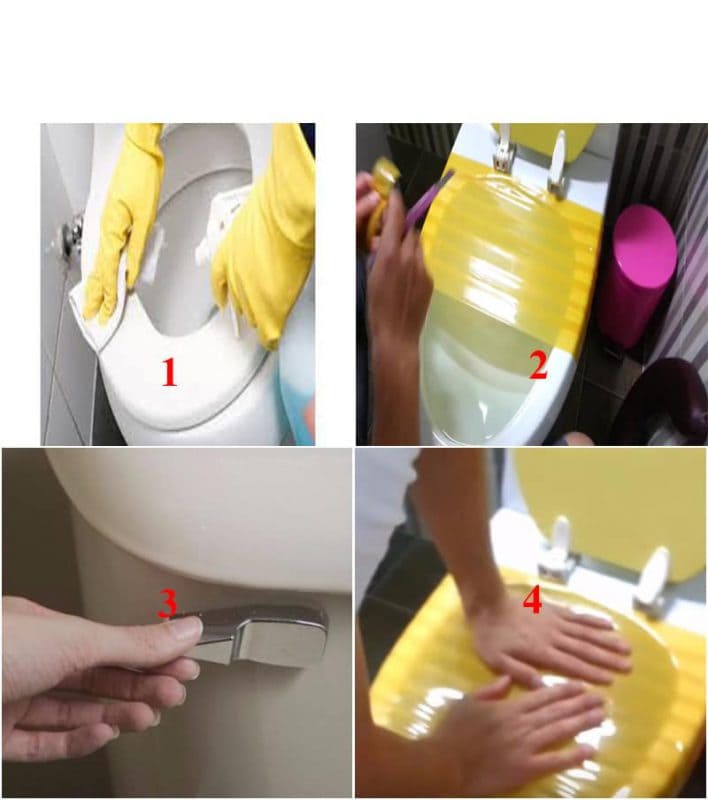 1

2

3

4